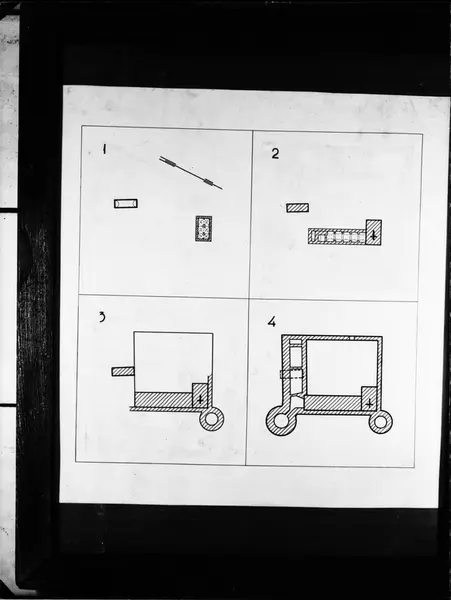 1

2

3

4