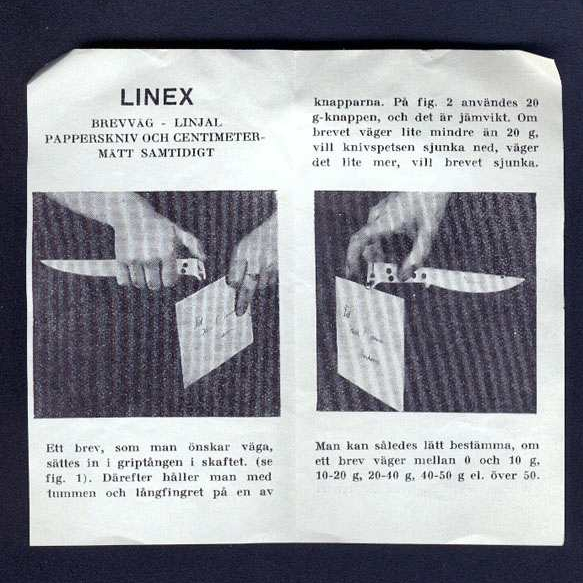 LINEX

BREVVÅG - LINJAL
PAPPERSKNIV OCH CENTIMETERMÅTT SAMTIDIGT

Ett brev, som man önskar väga, sättes in i griptången i skaftet. (se fig. 1). Därefter håller man med tummen och långfingret på en av

knapparna. På fig. 2 användes 20 g-knappen, och det är jämvikt. Om brevet väger lite mindre än 20 g, vill knivspetsen sjunka ned, väger det lite mer, vill brevet sjunka.

Man kan således lätt bestämma, om ett brev väger mellan 0 och 10 g, 10-20 g, 20-40 g, 40-50 g el. över 50.